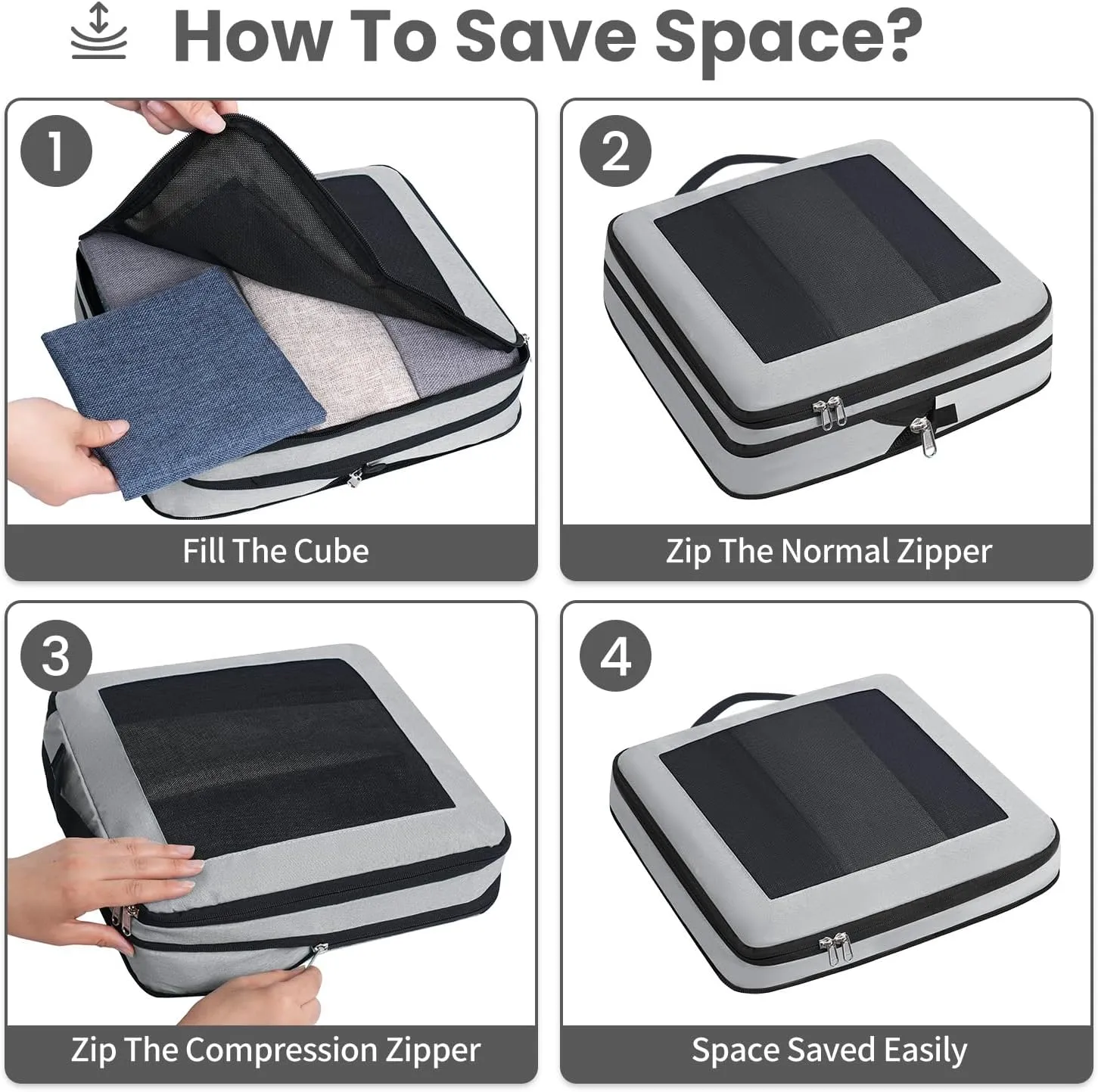 How To Save Space?

1

Fill The Cube

2

Zip The Normal Zipper

3

Zip The Compression Zipper

4

Space Saved Easily